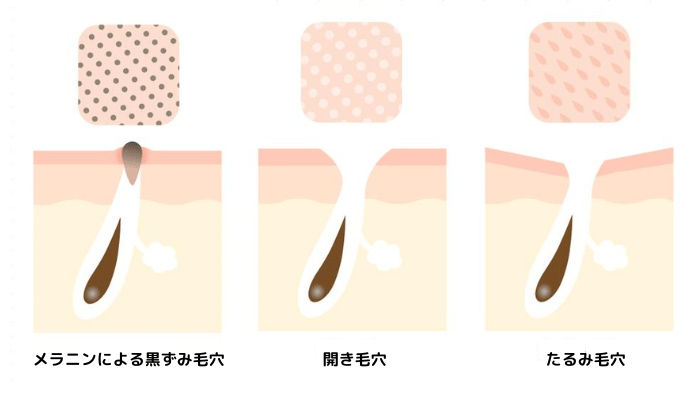 メラニンによる黒ずみ毛穴

開き毛穴

たるみ毛穴