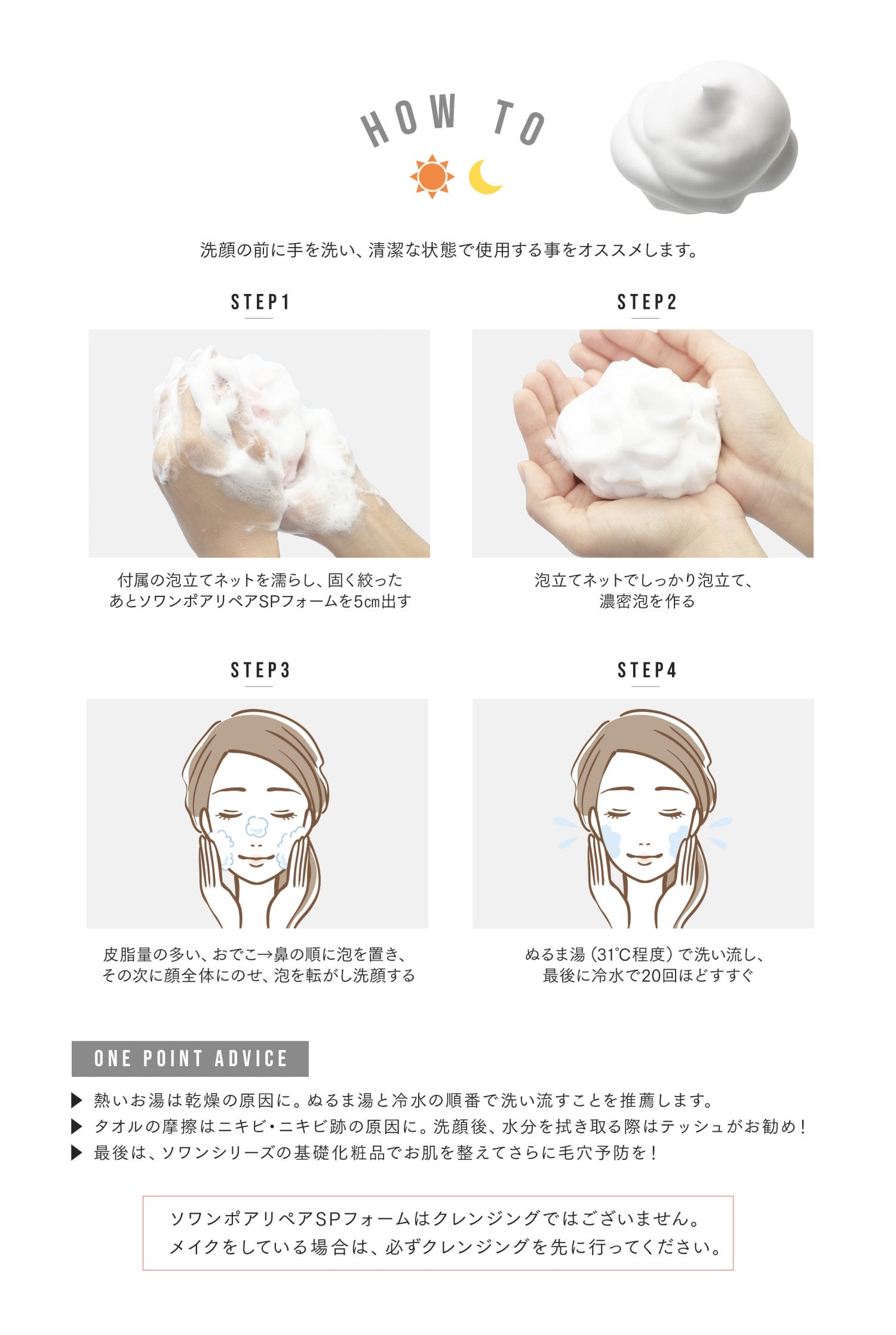 HOW TO

洗顔の前に手を洗い、清潔な状態で使用する事をオススメします。

STEP1

付属の泡立てネットを濡らし、固く絞ったあとソワンポアリペアSPフォームを5cm出す

STEP2

泡立てネットでしっかり泡立て、濃密泡を作る

STEP3

皮脂量の多い、おでこ→鼻の順に泡を置き、その次に顔全体にのせ、泡を転がし洗顔する

STEP4

ぬるま湯（31℃程度）で洗い流し、最後に冷水で20回ほどすすぐ

ONE POINT ADVICE

▶ 熱いお湯は乾燥の原因に。ぬるま湯と冷水の順番で洗い流すことを推薦します。
▶ タオルの摩擦はニキビ・ニキビ跡の原因に。洗顔後、水分を拭き取る際はテッシュがお勧め！
▶ 最後は、ソワンシリーズの基礎化粧品でお肌を整えてさらに毛穴予防を！

ソワンポアリペアSPフォームはクレンジングではございません。
メイクをしている場合は、必ずクレンジングを先に行ってください。